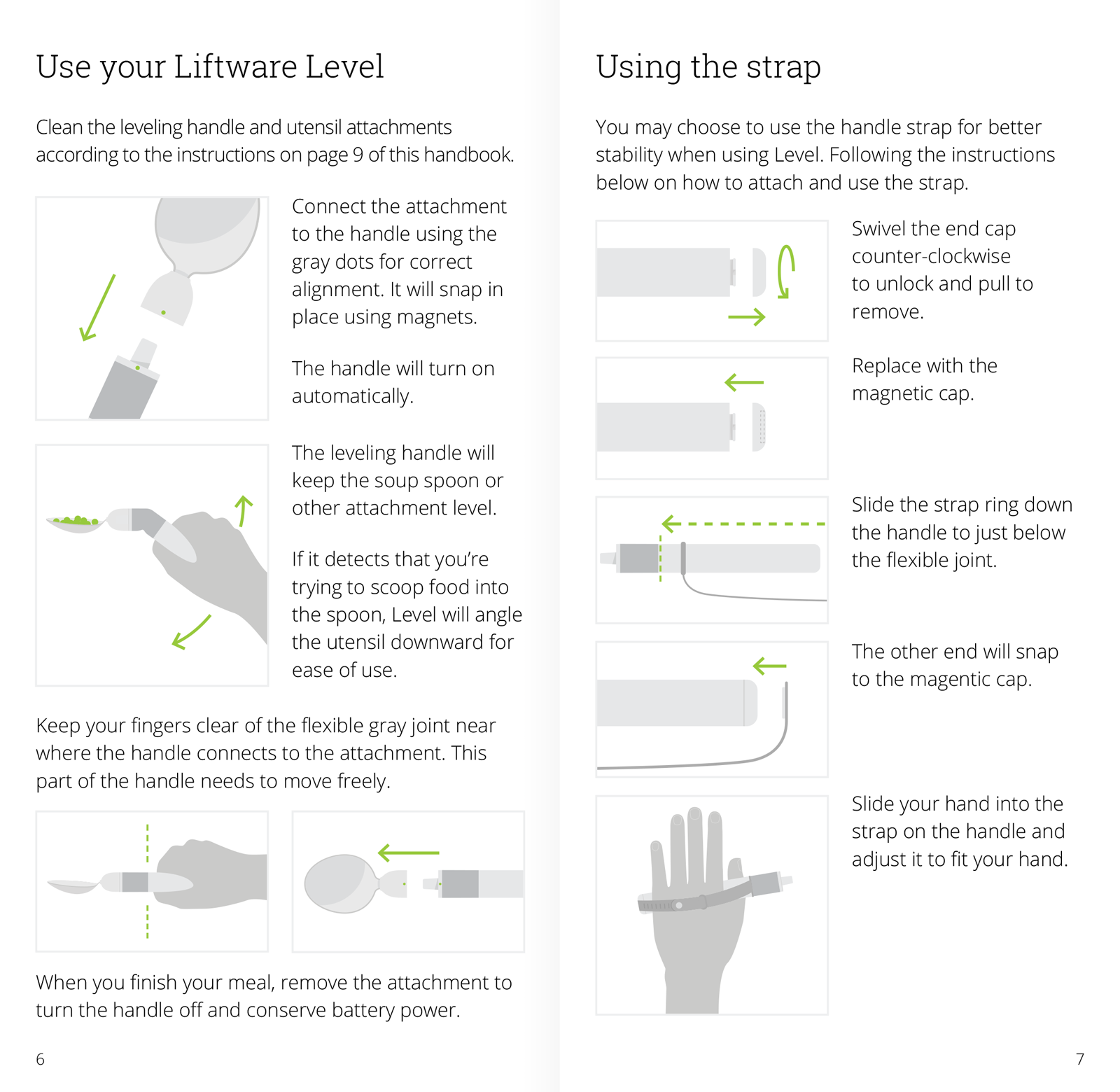 Use your Liftware Level

Clean the leveling handle and utensil attachments according to the instructions on page 9 of this handbook.

Connect the attachment to the handle using the gray dots for correct alignment. It will snap in place using magnets.

The handle will turn on automatically.

The leveling handle will keep the soup spoon or other attachment level.

If it detects that you're trying to scoop food into the spoon, Level will angle the utensil downward for ease of use.

Keep your fingers clear of the flexible gray joint near where the handle connects to the attachment. This part of the handle needs to move freely.

When you finish your meal, remove the attachment to turn the handle off and conserve battery power.

6

Using the strap

You may choose to use the handle strap for better stability when using Level. Following the instructions below on how to attach and use the strap.

Swivel the end cap counter-clockwise to unlock and pull to remove.

Replace with the magnetic cap.

Slide the strap ring down the handle to just below the flexible joint.

The other end will snap to the magentic cap.

Slide your hand into the strap on the handle and adjust it to fit your hand.

7